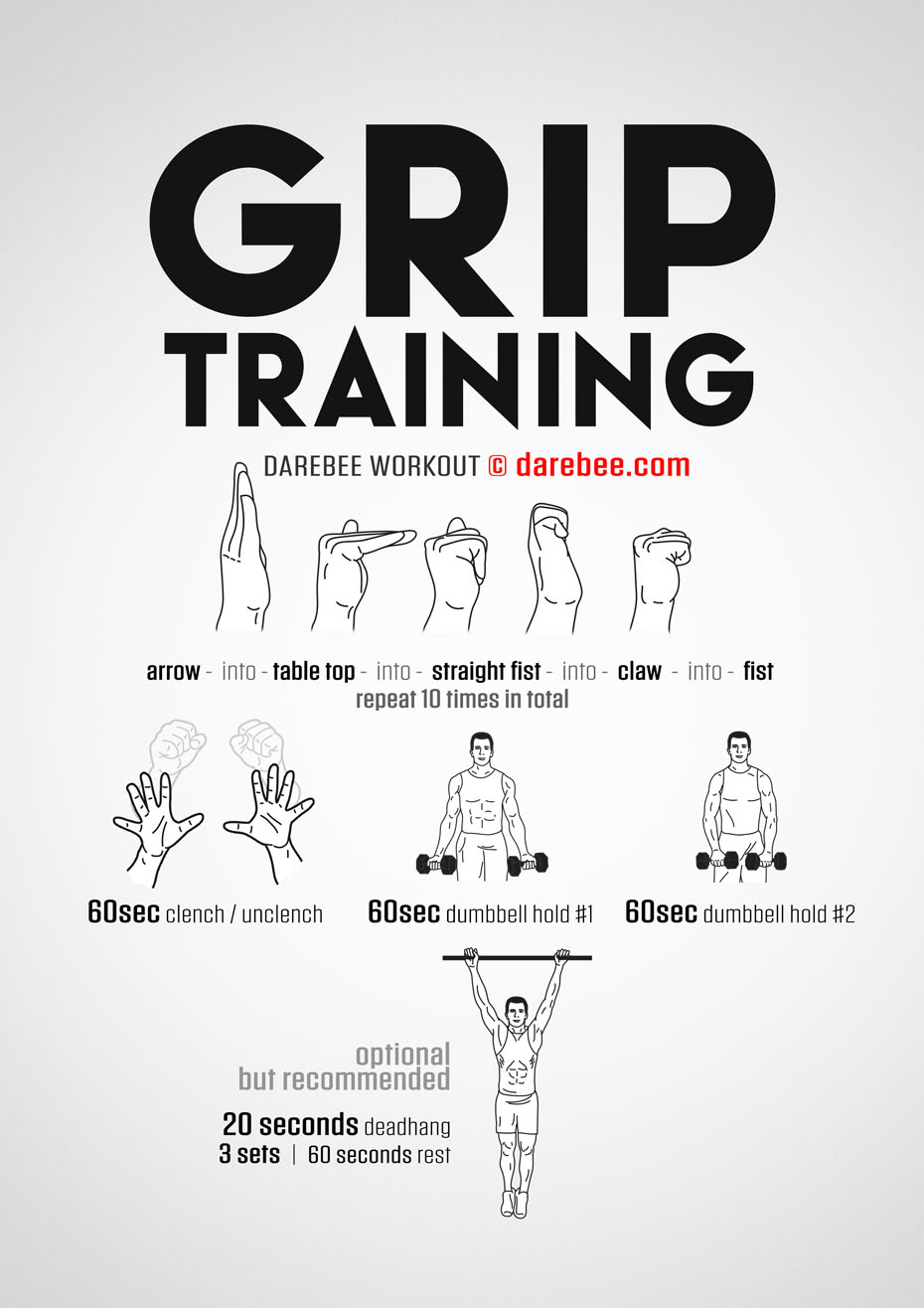 GRIP TRAINING

DAREBEE WORKOUT © darebee.com

arrow - into - table top - into - straight fist - into - claw - into - fist
repeat 10 times in total

60sec clench / unclench

60sec dumbbell hold #1

60sec dumbbell hold #2

optional
but recommended

20 seconds deadhang
3 sets | 60 seconds rest